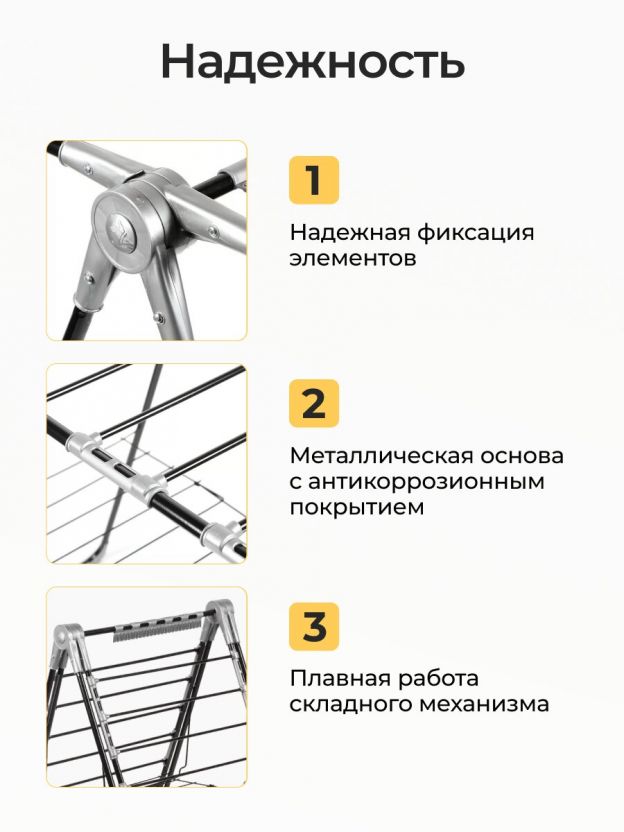 Надежность

1

Надежная фиксация элементов

2

Металлическая основа с антикоррозионным покрытием

3

Плавная работа складного механизма