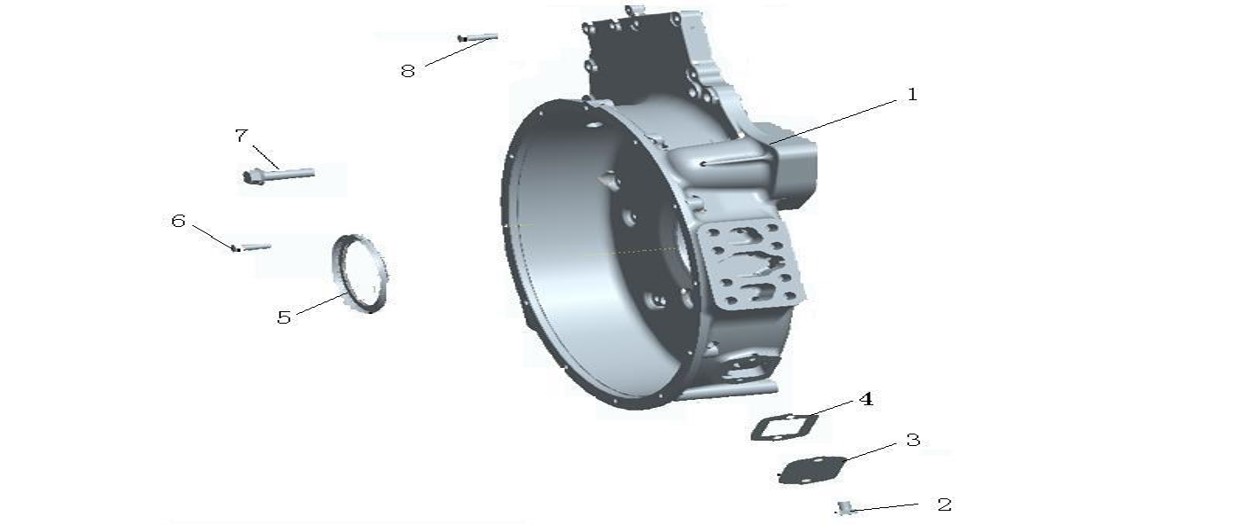 8
1
7
6
5
4
3
2