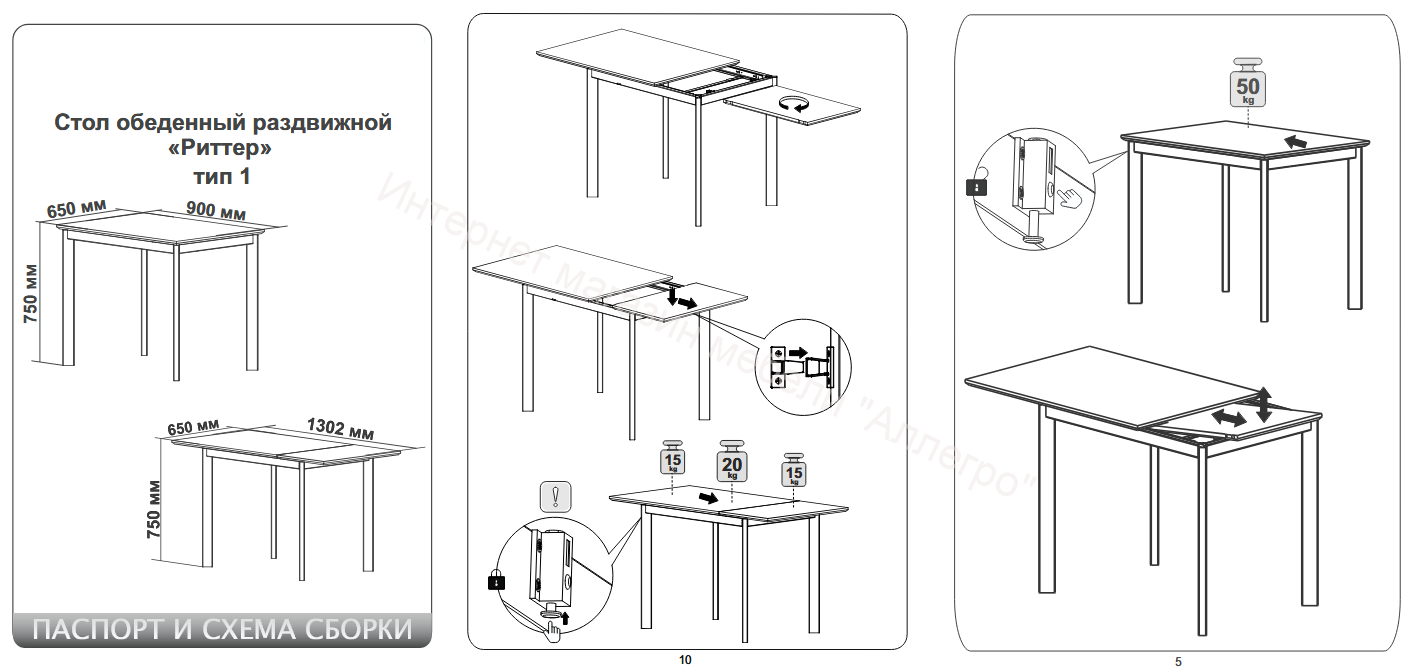 Стол обеденный раздвижной «Риттер» тип 1

650 мм
900 мм
750 мм

650 мм
1302 мм
750 мм

ПАСПОРТ И СХЕМА СБОРКИ

Интернет магазин мебели "Аллегро"

15 kg
20 kg
15 kg

!

10

50 kg

5