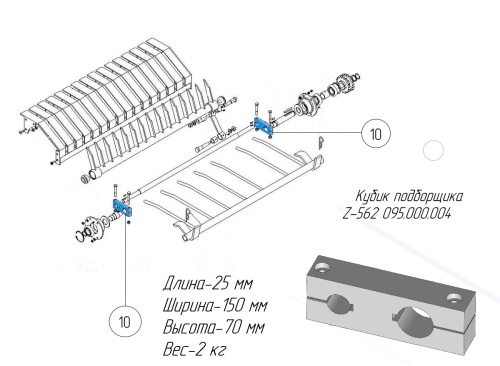 10

Кубик подборщика
Z-562 095.000.004

Длина-25 мм
Ширина-150 мм
Высота-70 мм
Вес-2 кг

10