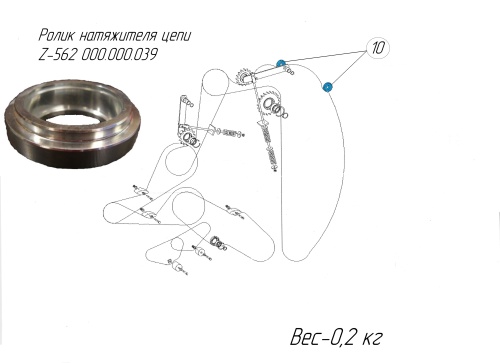 Ролик натяжителя цепи
Z-562 000.000.039

10

Вес-0,2 кг