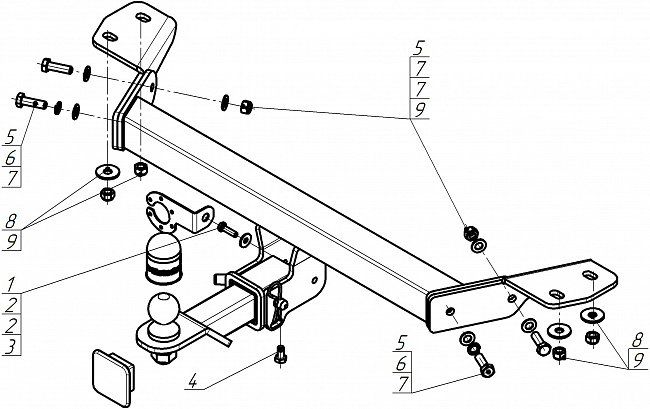 5
7
7
9

5
6
7

8
9

1
2
2
3

4

5
6
7

8
9